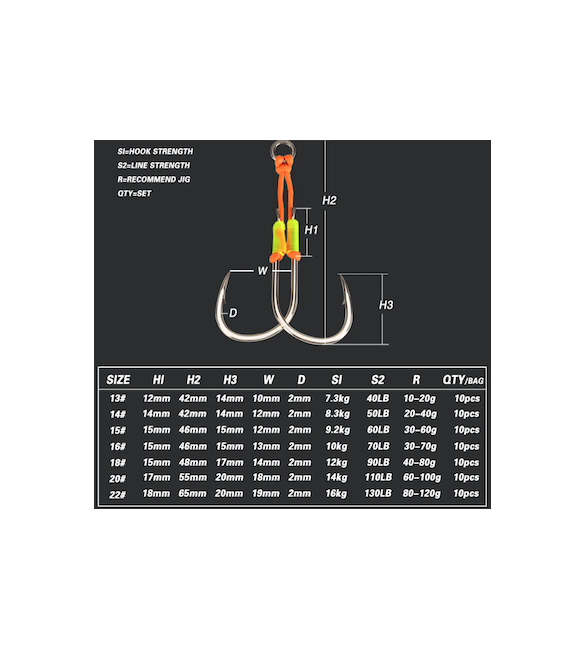 SI=HOOK STRENGTH
S2=LINE STRENGTH
R=RECOMMEND JIG
QTY=SET

H2
H1
W
D
H3

| SIZE | HI | H2 | H3 | W | D | SI | S2 | R | QTY/BAG |
|---|---|---|---|---|---|---|---|---|---|
| 13# | 12mm | 42mm | 14mm | 10mm | 2mm | 7.3kg | 40LB | 10-20g | 10pcs |
| 14# | 14mm | 42mm | 14mm | 12mm | 2mm | 8.3kg | 50LB | 20-40g | 10pcs |
| 15# | 15mm | 46mm | 15mm | 12mm | 2mm | 9.2kg | 60LB | 30-60g | 10pcs |
| 16# | 15mm | 46mm | 15mm | 13mm | 2mm | 10kg | 70LB | 30-70g | 10pcs |
| 18# | 15mm | 48mm | 17mm | 14mm | 2mm | 12kg | 90LB | 40-80g | 10pcs |
| 20# | 17mm | 55mm | 20mm | 18mm | 2mm | 14kg | 110LB | 60-100g | 10pcs |
| 22# | 18mm | 65mm | 20mm | 19mm | 2mm | 16kg | 130LB | 80-120g | 10pcs |