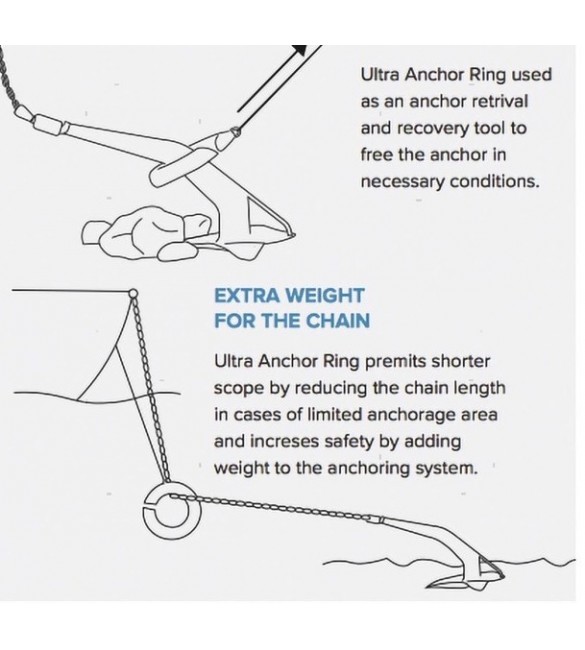 Ultra Anchor Ring used as an anchor retrival and recovery tool to free the anchor in necessary conditions.

EXTRA WEIGHT FOR THE CHAIN

Ultra Anchor Ring premits shorter scope by reducing the chain length in cases of limited anchorage area and increses safety by adding weight to the anchoring system.